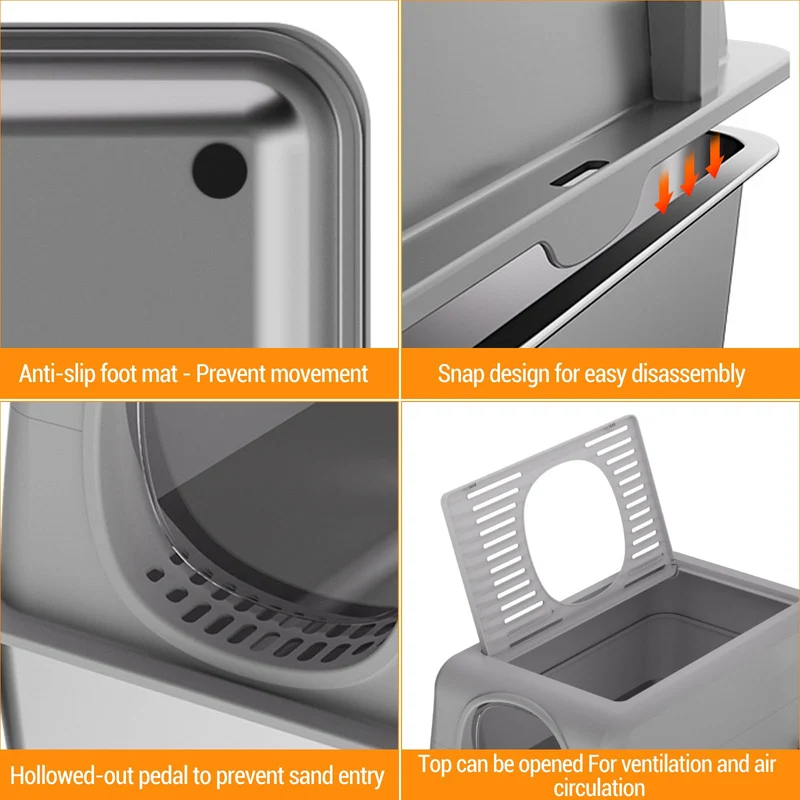 Anti-slip foot mat - Prevent movement

Snap design for easy disassembly

Hollowed-out pedal to prevent sand entry

Top can be opened For ventilation and air circulation